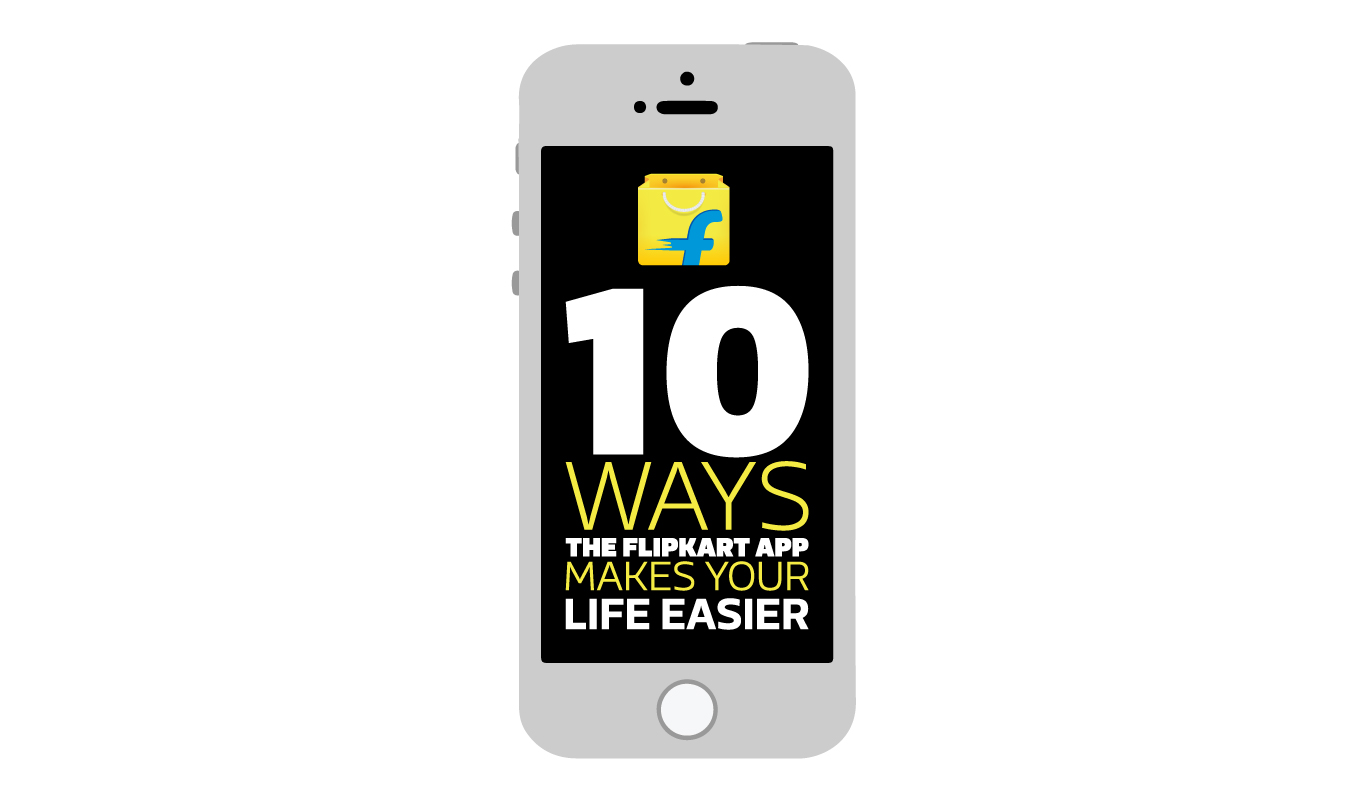 f

10
WAYS
THE FLIPKART APP
MAKES YOUR
LIFE EASIER